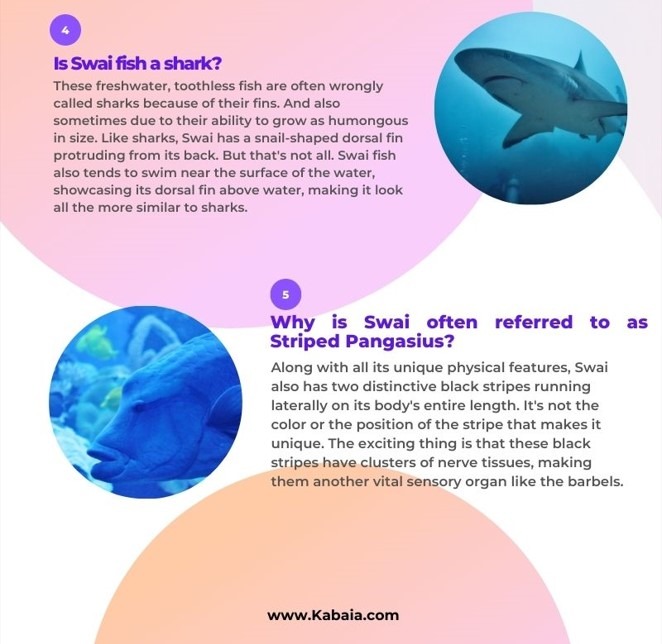 4

Is Swai fish a shark?

These freshwater, toothless fish are often wrongly called sharks because of their fins. And also sometimes due to their ability to grow as humongous in size. Like sharks, Swai has a snail-shaped dorsal fin protruding from its back. But that's not all. Swai fish also tends to swim near the surface of the water, showcasing its dorsal fin above water, making it look all the more similar to sharks.

5

Why is Swai often referred to as Striped Pangasius?

Along with all its unique physical features, Swai also has two distinctive black stripes running laterally on its body's entire length. It's not the color or the position of the stripe that makes it unique. The exciting thing is that these black stripes have clusters of nerve tissues, making them another vital sensory organ like the barbels.

www.Kabaia.com