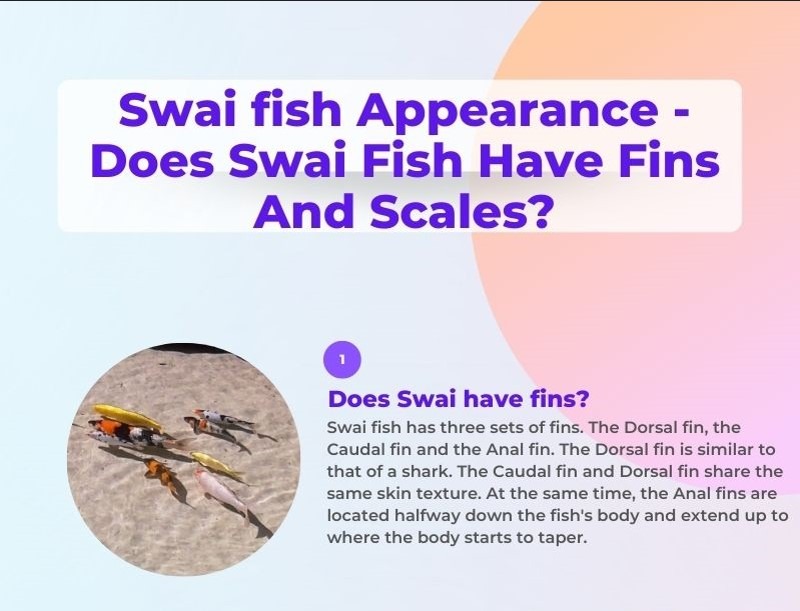 Swai fish Appearance - Does Swai Fish Have Fins And Scales?

1

Does Swai have fins?

Swai fish has three sets of fins. The Dorsal fin, the Caudal fin and the Anal fin. The Dorsal fin is similar to that of a shark. The Caudal fin and Dorsal fin share the same skin texture. At the same time, the Anal fins are located halfway down the fish's body and extend up to where the body starts to taper.